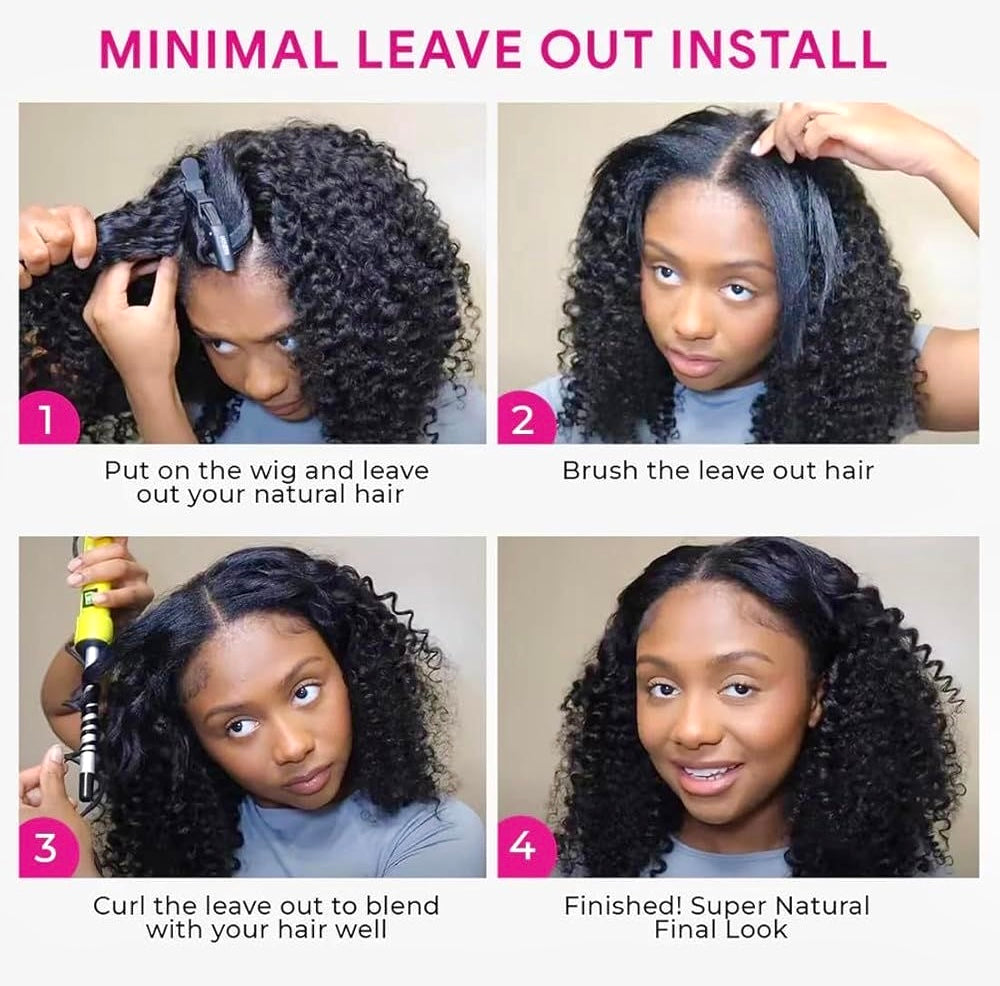 MINIMAL LEAVE OUT INSTALL

1

Put on the wig and leave out your natural hair

2

Brush the leave out hair

3

Curl the leave out to blend with your hair well

4

Finished! Super Natural Final Look